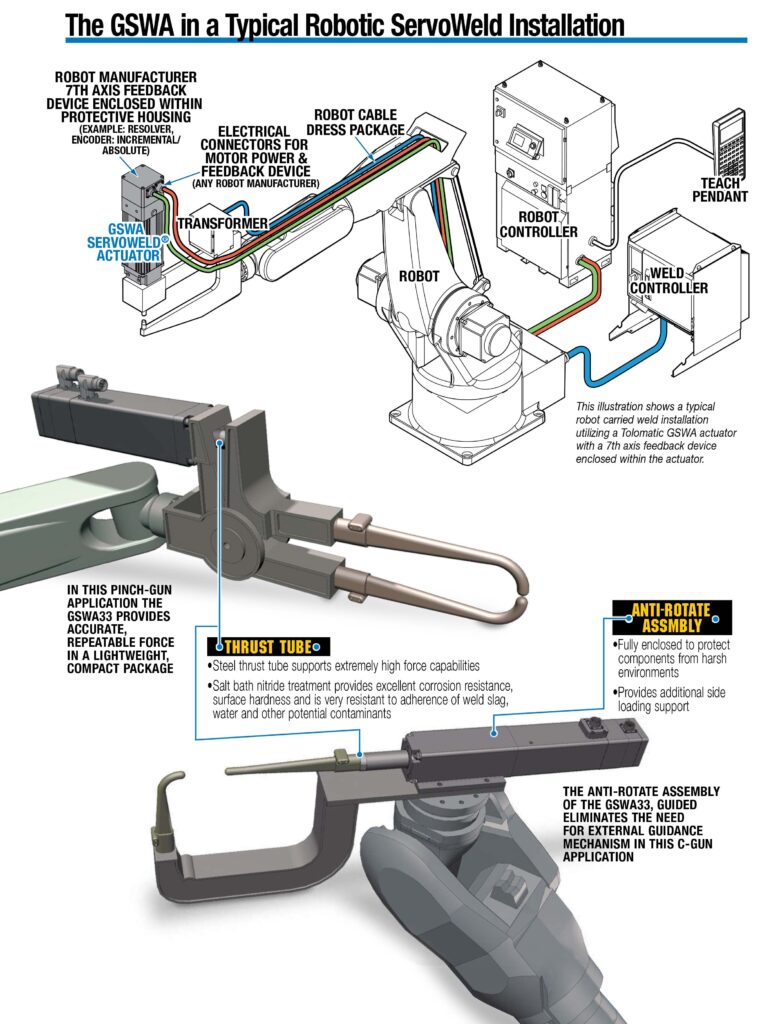 The GSWA in a Typical Robotic ServoWeld Installation

ROBOT MANUFACTURER 7TH AXIS FEEDBACK DEVICE ENCLOSED WITHIN PROTECTIVE HOUSING
(EXAMPLE: RESOLVER, ENCODER: INCREMENTAL/ ABSOLUTE)

ELECTRICAL CONNECTORS FOR MOTOR POWER & FEEDBACK DEVICE
(ANY ROBOT MANUFACTURER)

ROBOT CABLE DRESS PACKAGE

GSWA SERVOWELD® ACTUATOR

TRANSFORMER

ROBOT

ROBOT CONTROLLER

TEACH PENDANT

WELD CONTROLLER

This illustration shows a typical robot carried weld installation utilizing a Tolomatic GSWA actuator with a 7th axis feedback device enclosed within the actuator.

IN THIS PINCH-GUN APPLICATION THE GSWA33 PROVIDES ACCURATE, REPEATABLE FORCE IN A LIGHTWEIGHT, COMPACT PACKAGE

THRUST TUBE
•Steel thrust tube supports extremely high force capabilities
•Salt bath nitride treatment provides excellent corrosion resistance, surface hardness and is very resistant to adherence of weld slag, water and other potential contaminants

ANTI-ROTATE ASSMBLY
•Fully enclosed to protect components from harsh environments
•Provides additional side loading support

THE ANTI-ROTATE ASSEMBLY OF THE GSWA33, GUIDED ELIMINATES THE NEED FOR EXTERNAL GUIDANCE MECHANISM IN THIS C-GUN APPLICATION